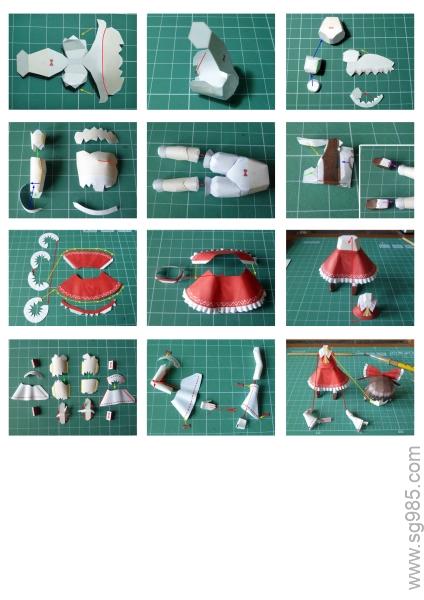 www.sg985.com